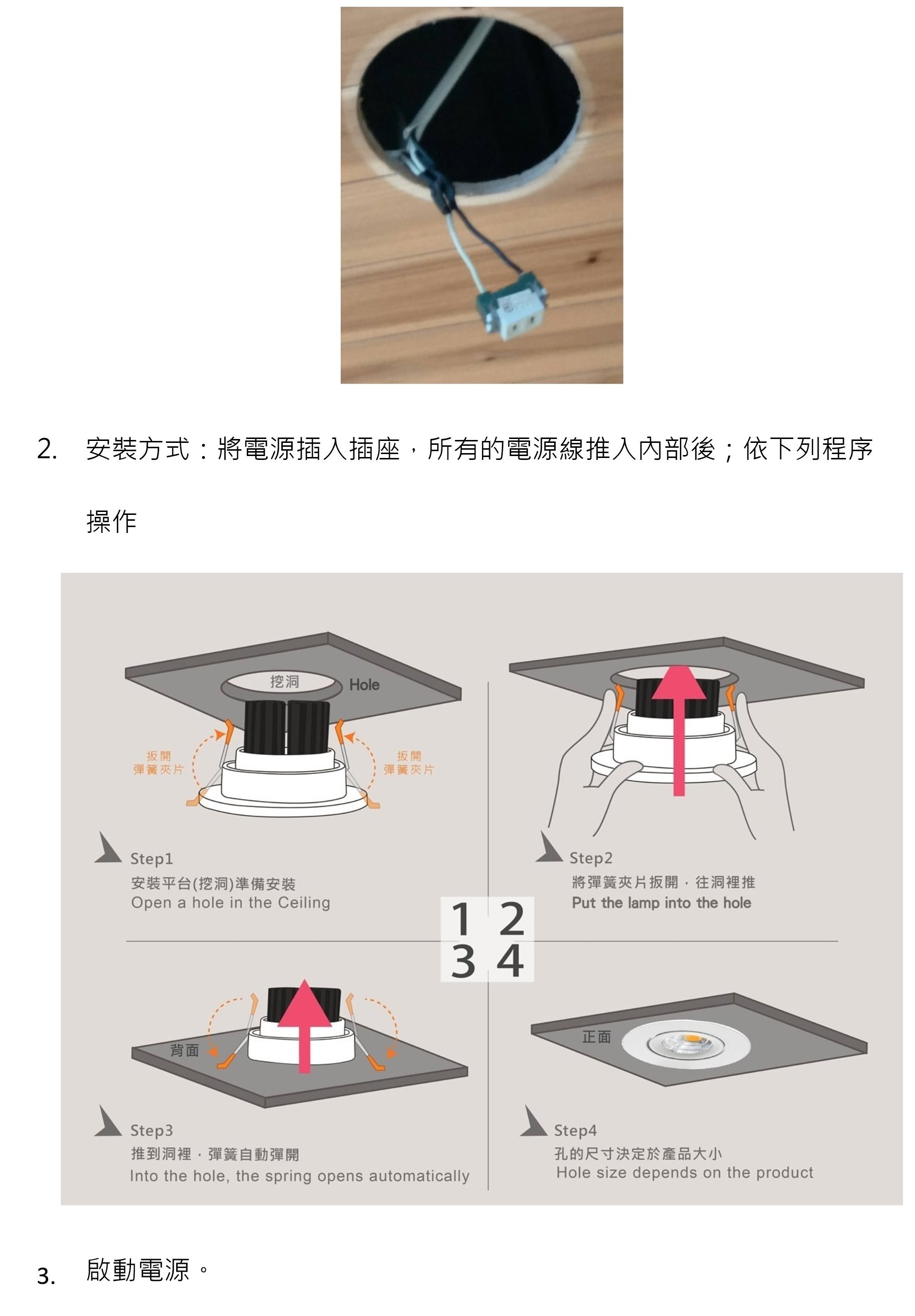 2. 安裝方式：將電源插入插座，所有的電源線推入內部後；依下列程序操作

挖洞

Hole

扳開
彈簧夾片

扳開
彈簧夾片

Step1
安裝平台(挖洞)準備安裝
Open a hole in the Ceiling

Step2
將彈簧夾片扳開，往洞裡推
Put the lamp into the hole

1 2
3 4

背面

Step3
推到洞裡，彈簧自動彈開
Into the hole, the spring opens automatically

正面

Step4
孔的尺寸決定於產品大小
Hole size depends on the product

3. 啟動電源。